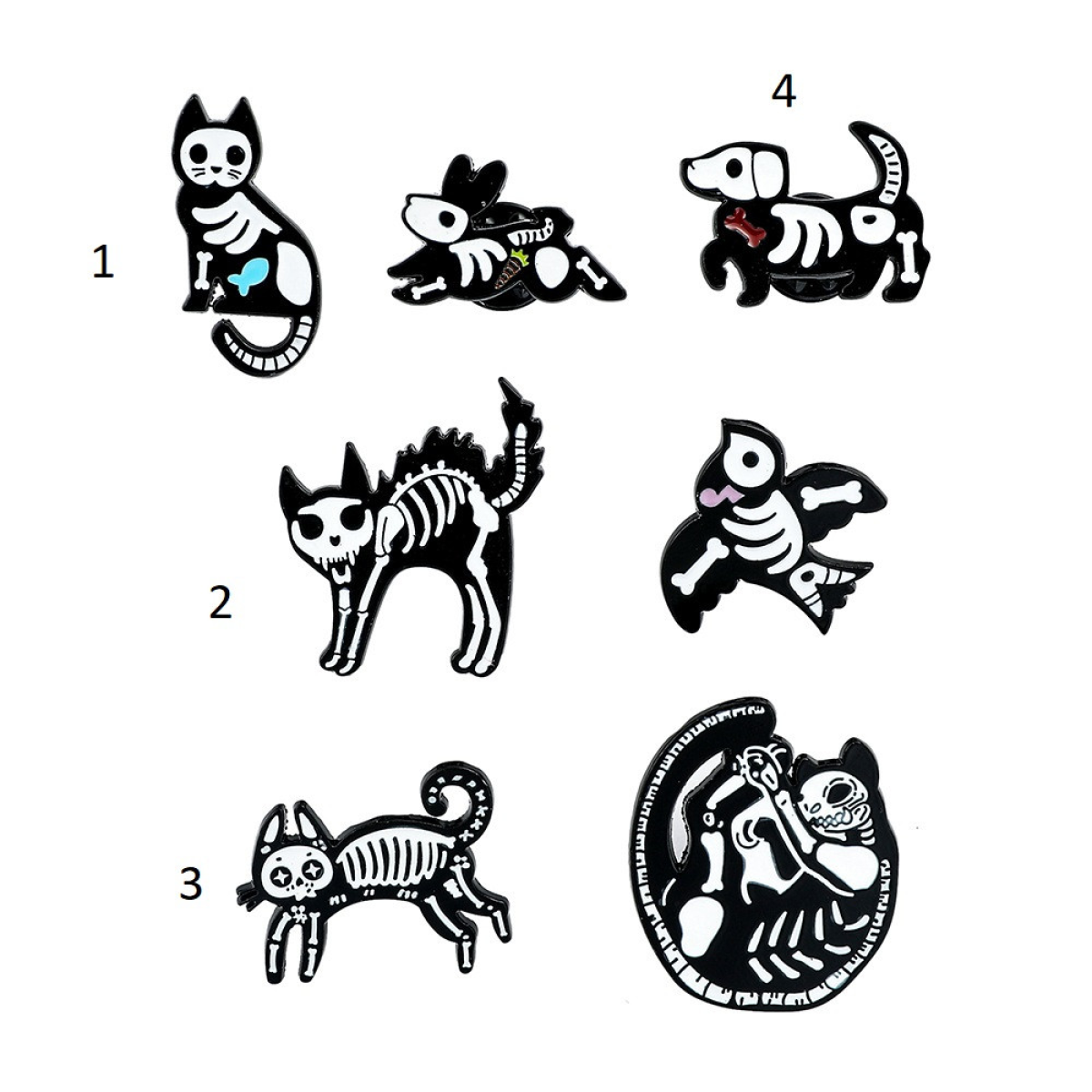 4
1
2
3